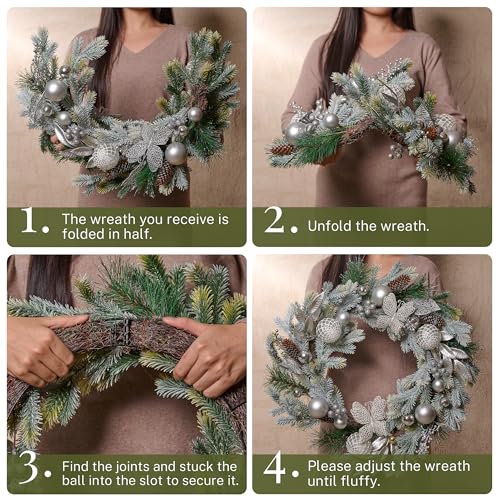 1. The wreath you receive is folded in half.

2. Unfold the wreath.

3. Find the joints and stuck the ball into the slot to secure it.

4. Please adjust the wreath until fluffy.