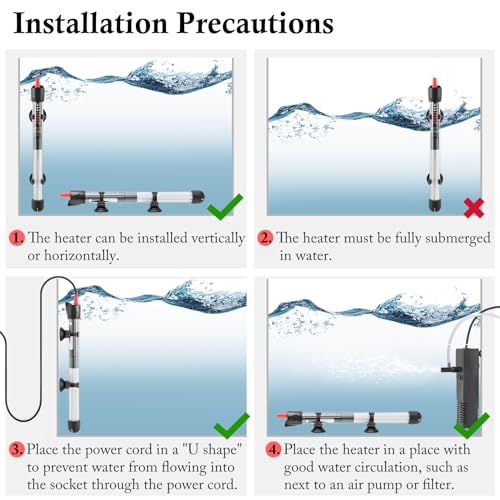 Installation Precautions

1. The heater can be installed vertically or horizontally.

2. The heater must be fully submerged in water.

3. Place the power cord in a "U shape" to prevent water from flowing into the socket through the power cord.

4. Place the heater in a place with good water circulation, such as next to an air pump or filter.